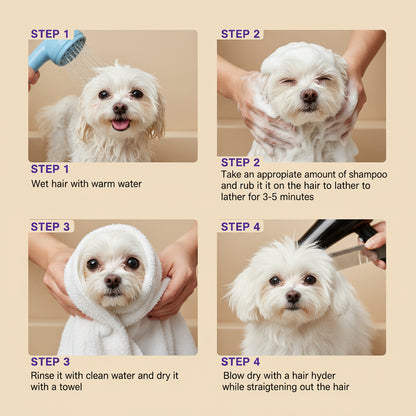 STEP 1

STEP 1
Wet hair with warm water

STEP 2

STEP 2
Take an appropiate amount of shampoo and rub it it on the hair to lather to lather for 3-5 minutes

STEP 3

STEP 3
Rinse it with clean water and dry it with a towel

STEP 4

STEP 4
Blow dry with a hair hyder while straigtening out the hair