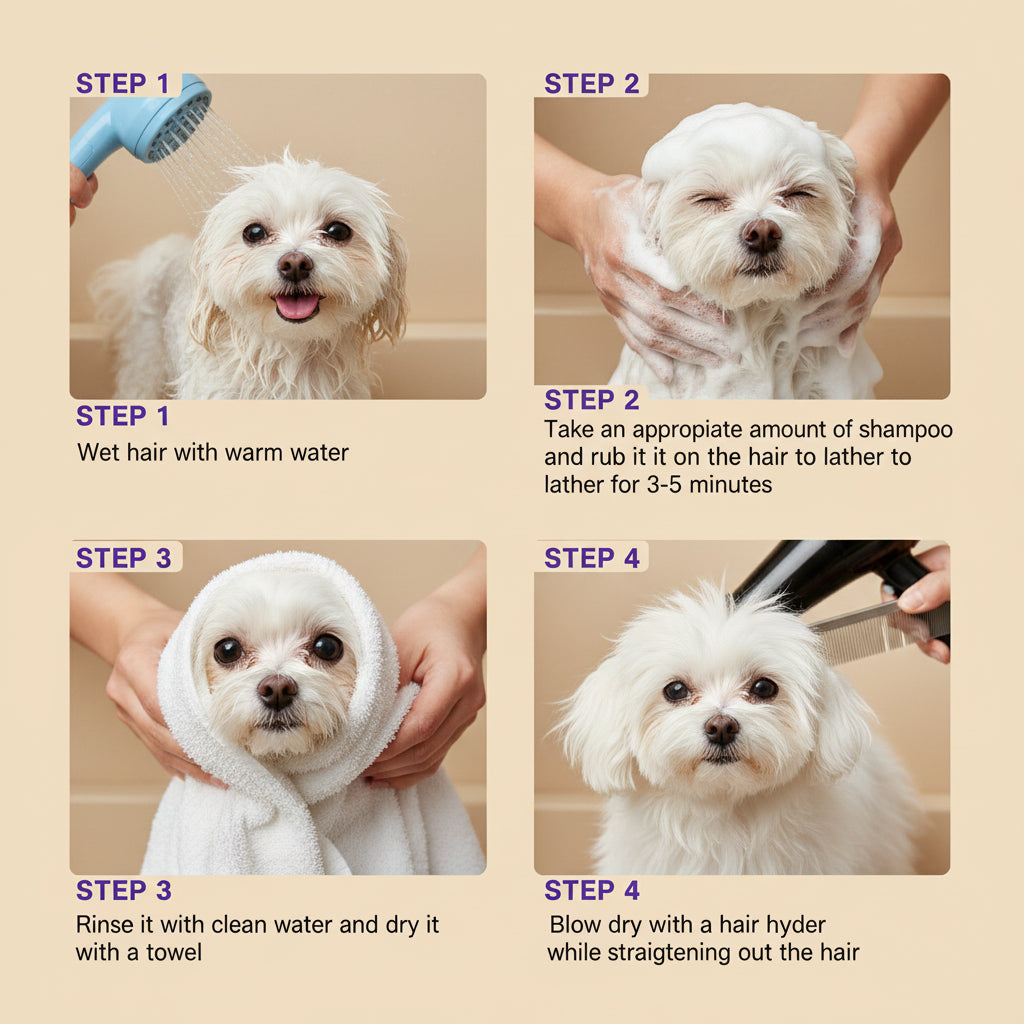 STEP 1

STEP 1
Wet hair with warm water

STEP 2

STEP 2
Take an appropiate amount of shampoo and rub it it on the hair to lather to lather for 3-5 minutes

STEP 3

STEP 3
Rinse it with clean water and dry it with a towel

STEP 4

STEP 4
Blow dry with a hair hyder while straigtening out the hair